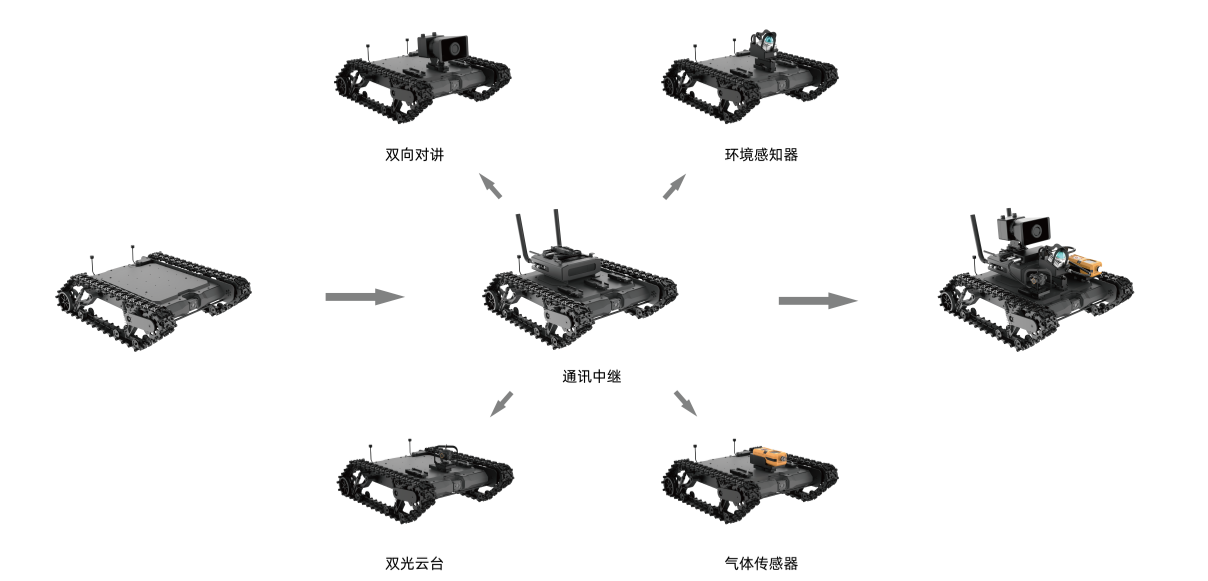 双向对讲

环境感知器

通讯中继

双光云台

气体传感器