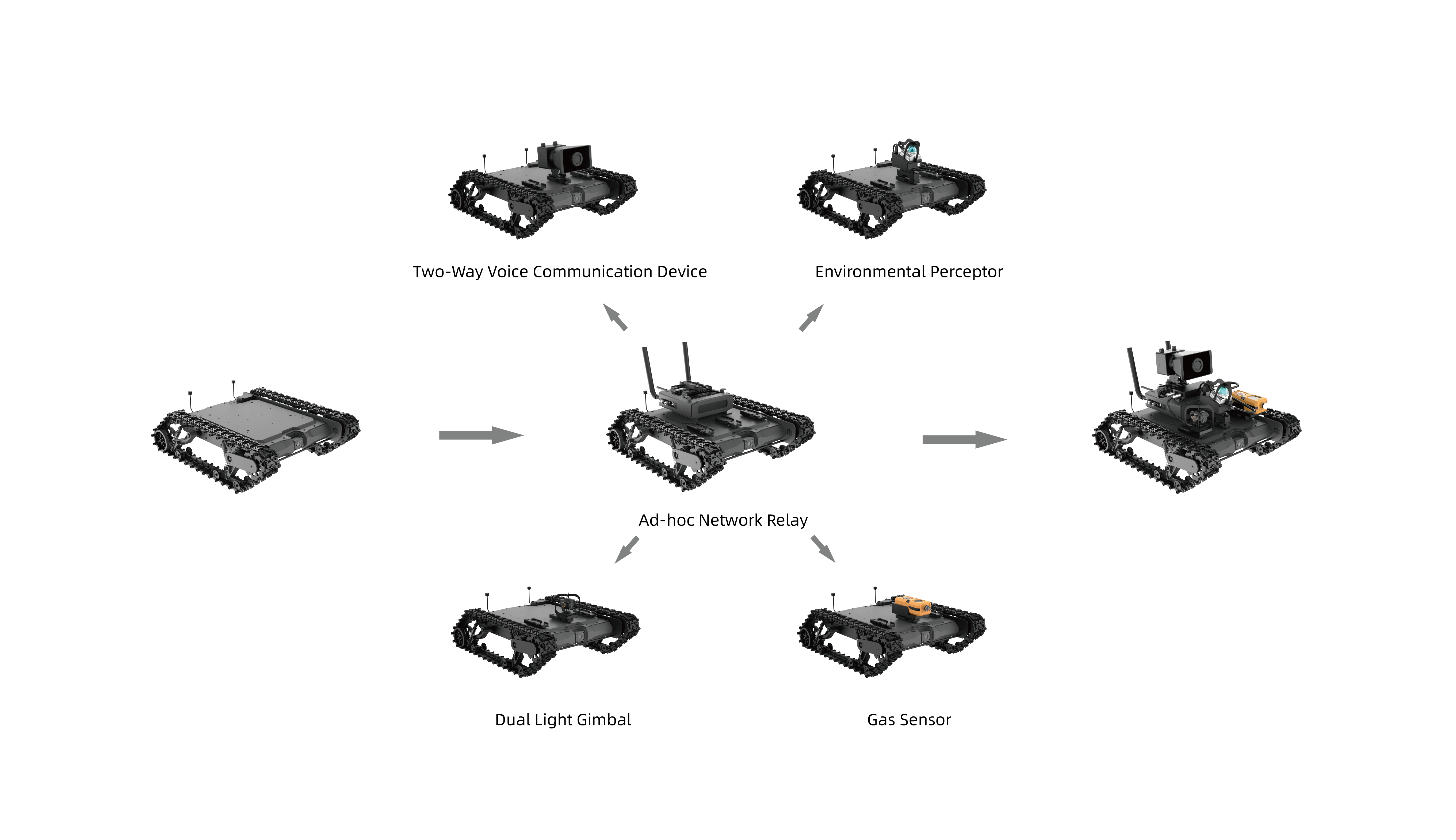 Two-Way Voice Communication Device

Environmental Perceptor

Ad-hoc Network Relay

Dual Light Gimbal

Gas Sensor